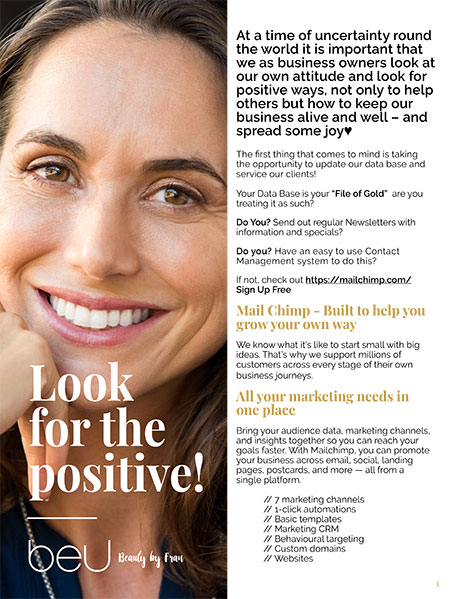 Look for the positive!

beU Beauty by Fran

At a time of uncertainty round the world it is important that we as business owners look at our own attitude and look for positive ways, not only to help others but how to keep our business alive and well – and spread some joy♥

The first thing that comes to mind is taking the opportunity to update our data base and service our clients!

Your Data Base is your "File of Gold" are you treating it as such?

Do You? Send out regular Newsletters with information and specials?

Do you? Have an easy to use Contact Management system to do this?

If not, check out https://mailchimp.com/ Sign Up Free

Mail Chimp - Built to help you grow your own way

We know what it's like to start small with big ideas. That's why we support millions of customers across every stage of their own business journeys.

All your marketing needs in one place

Bring your audience data, marketing channels, and insights together so you can reach your goals faster. With Mailchimp, you can promote your business across email, social, landing pages, postcards, and more — all from a single platform.

// 7 marketing channels
// 1-click automations
// Basic templates
// Marketing CRM
// Behavioural targeting
// Custom domains
// Websites

1